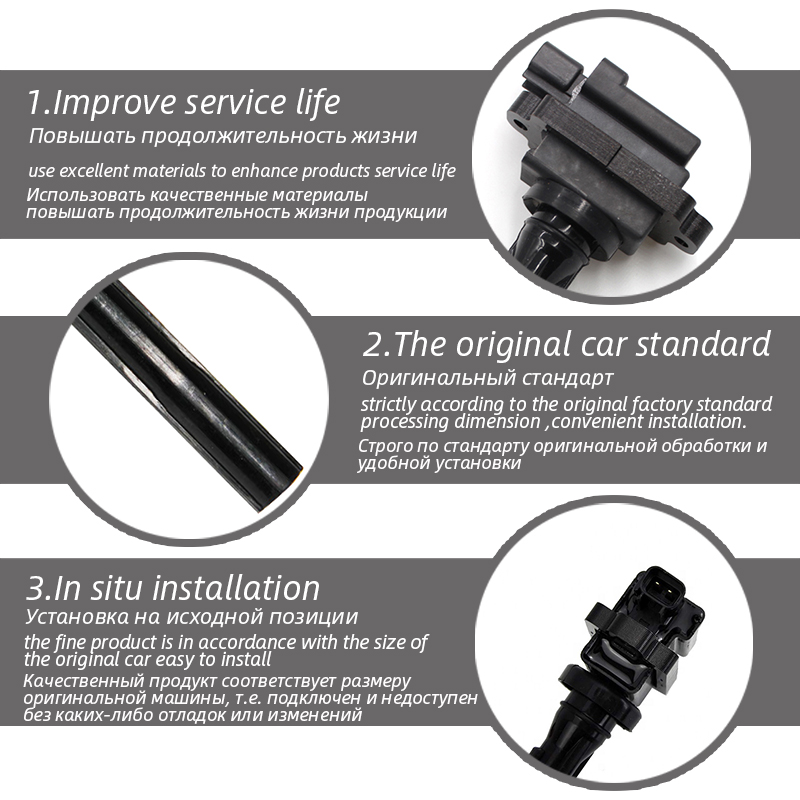 1.Improve service life
Повышать продолжительность жизни

use excellent materials to enhance products service life
Использовать качественные материалы повышать продолжительность жизни продукции

2.The original car standard
Оригинальный стандарт

strictly according to the original factory standard processing dimension ,convenient installation.
Строго по стандарту оригинальной обработки и удобной установки

3.In situ installation
Установка на исходной позиции

the fine product is in accordance with the size of the original car easy to install
Качественный продукт соответствует размеру оригинальной машины, т.е. подключен и недоступен без каких-либо отладок или изменений